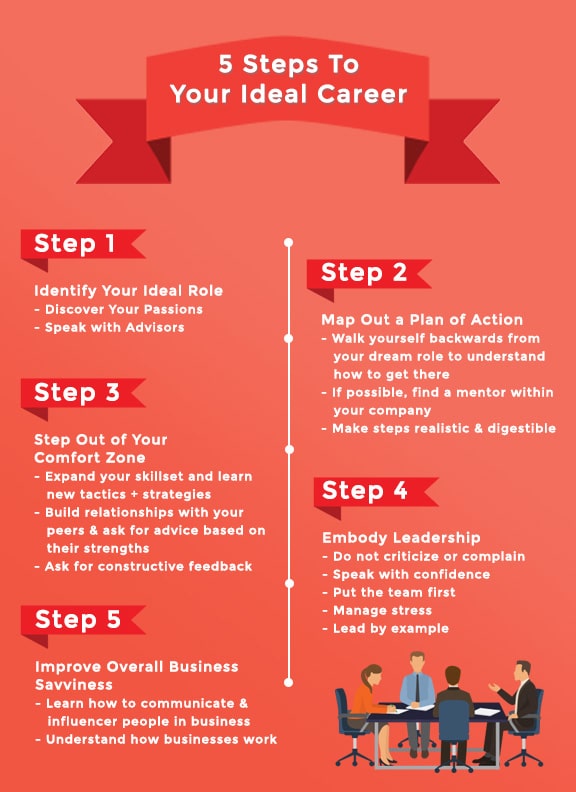 5 Steps To Your Ideal Career

Step 1

Identify Your Ideal Role
- Discover Your Passions
- Speak with Advisors

Step 2

Map Out a Plan of Action
- Walk yourself backwards from your dream role to understand how to get there
- If possible, find a mentor within your company
- Make steps realistic & digestible

Step 3

Step Out of Your Comfort Zone
- Expand your skillset and learn new tactics + strategies
- Build relationships with your peers & ask for advice based on their strengths
- Ask for constructive feedback

Step 4

Embody Leadership
- Do not criticize or complain
- Speak with confidence
- Put the team first
- Manage stress
- Lead by example

Step 5

Improve Overall Business Savviness
- Learn how to communicate & influencer people in business
- Understand how businesses work